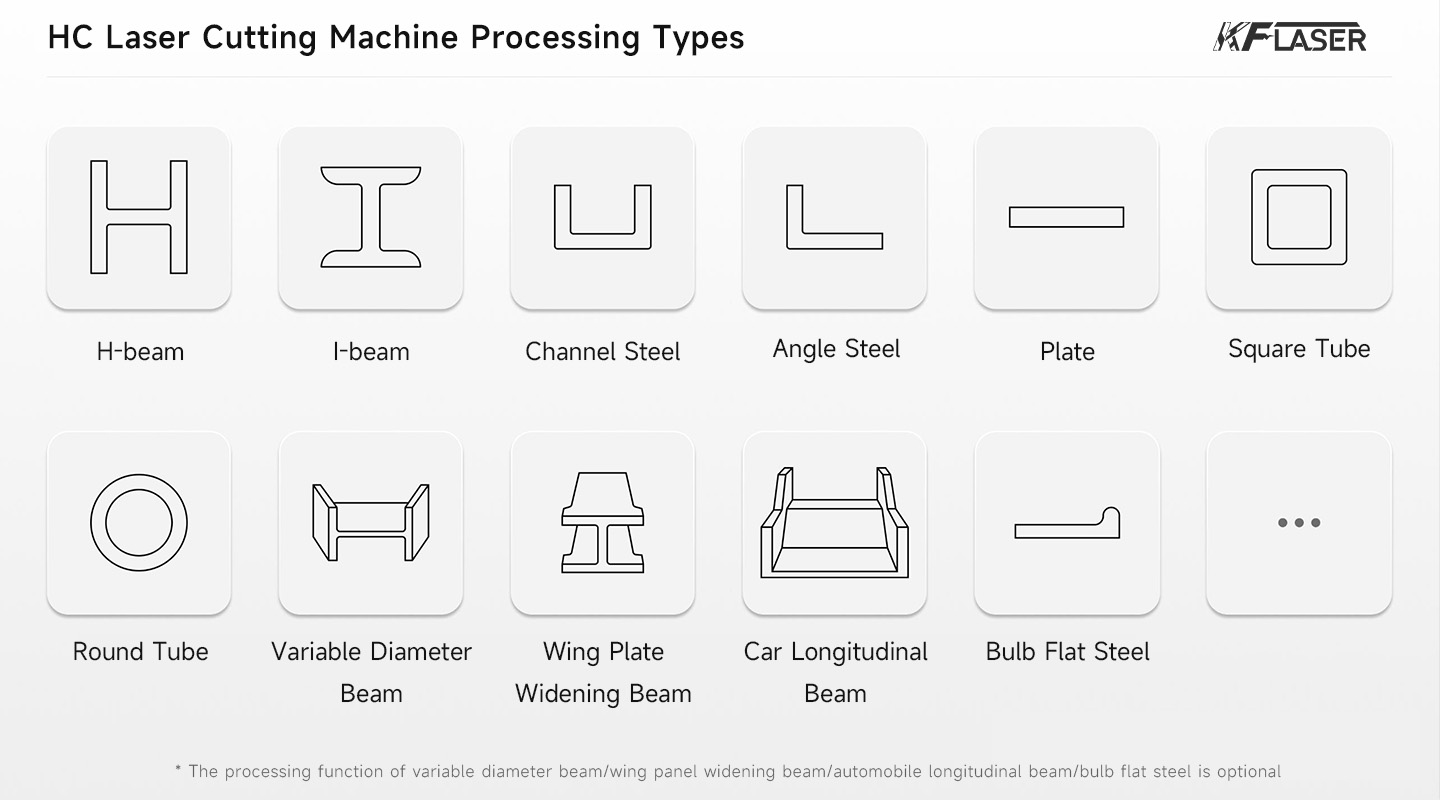 HC Laser Cutting Machine Processing Types

KF LASER

H-beam

I-beam

Channel Steel

Angle Steel

Plate

Square Tube

Round Tube

Variable Diameter Beam

Wing Plate Widening Beam

Car Longitudinal Beam

Bulb Flat Steel

...

* The processing function of variable diameter beam/wing panel widening beam/automobile longitudinal beam/bulb flat steel is optional