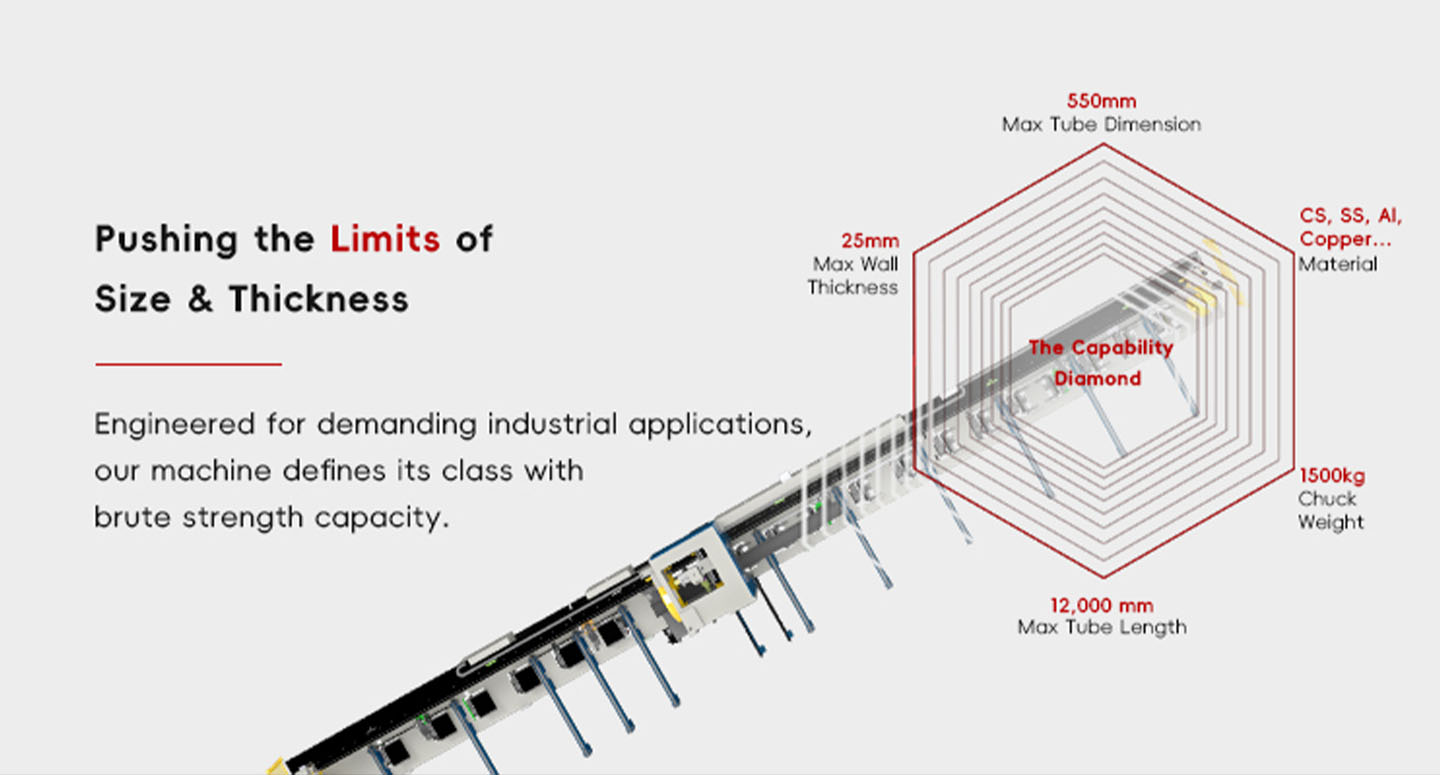 Pushing the Limits of Size & Thickness

Engineered for demanding industrial applications, our machine defines its class with brute strength capacity.

550mm
Max Tube Dimension

25mm
Max Wall Thickness

CS, SS, Al, Copper...
Material

The Capability Diamond

1500kg
Chuck Weight

12,000 mm
Max Tube Length